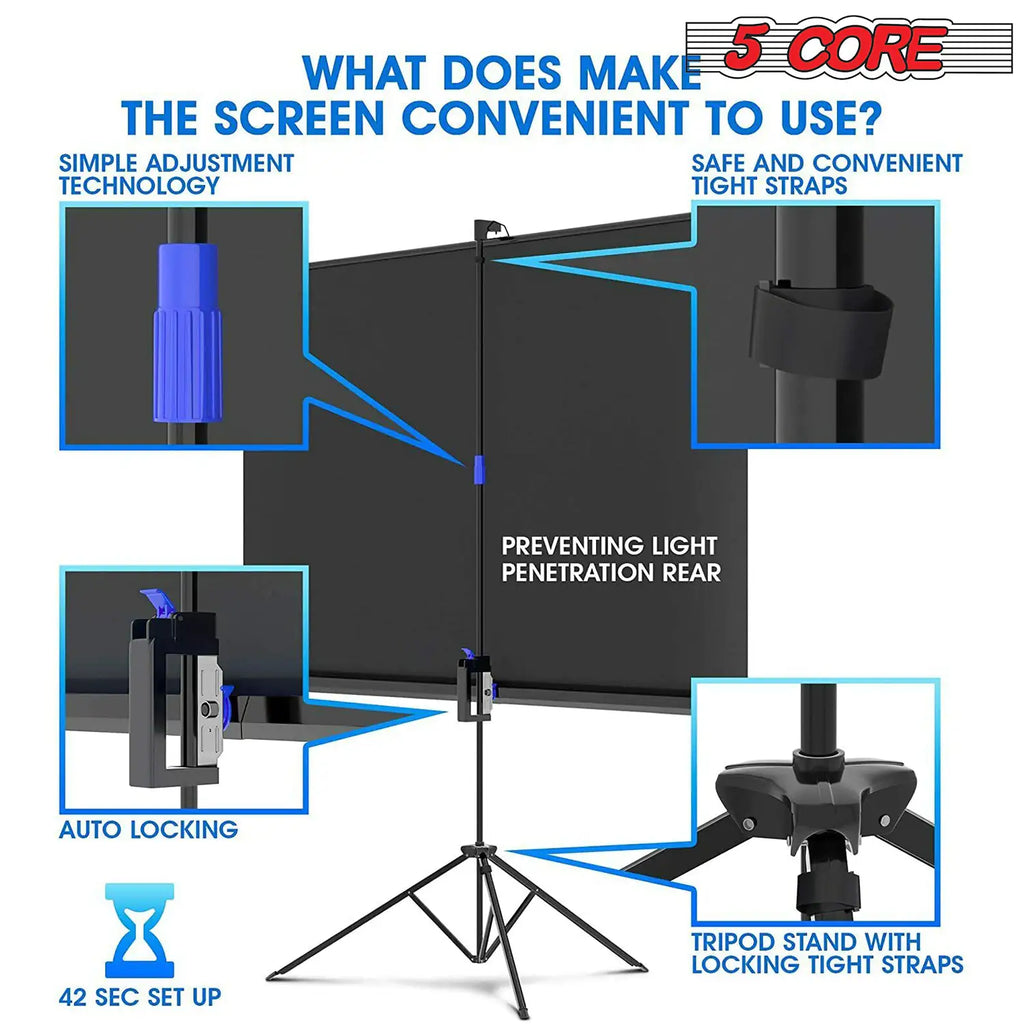 5 CORE

WHAT DOES MAKE THE SCREEN CONVENIENT TO USE?

SIMPLE ADJUSTMENT TECHNOLOGY

SAFE AND CONVENIENT TIGHT STRAPS

PREVENTING LIGHT PENETRATION REAR

AUTO LOCKING

TRIPOD STAND WITH LOCKING TIGHT STRAPS

42 SEC SET UP