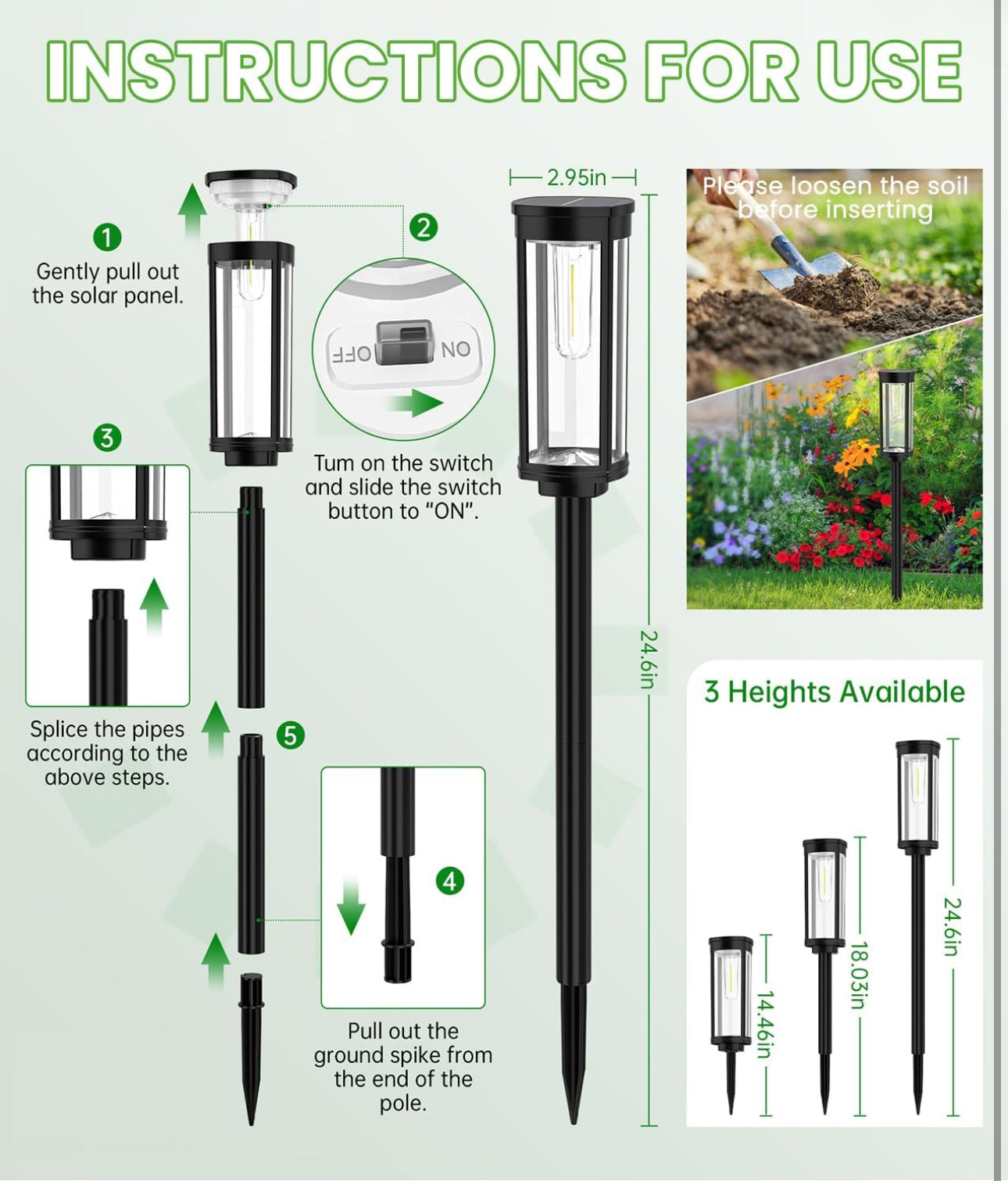 INSTRUCTIONS FOR USE

1
Gently pull out the solar panel.

2
OFF ON
Tum on the switch and slide the switch button to "ON".

3
Splice the pipes according to the above steps.

5

4
Pull out the ground spike from the end of the pole.

2.95in

24.6in

Please loosen the soil before inserting

3 Heights Available

14.46in

18.03in

24.6in