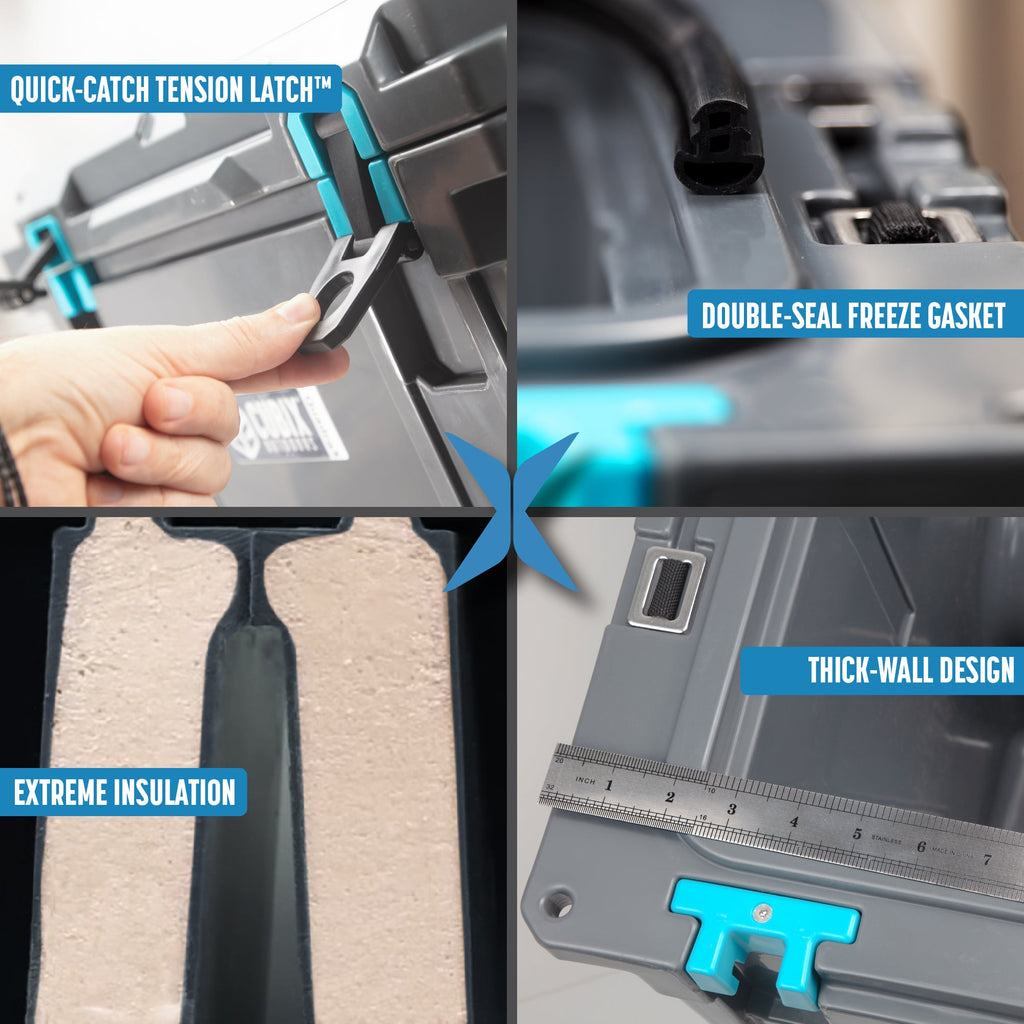 QUICK-CATCH TENSION LATCH™

CUBIX

DOUBLE-SEAL FREEZE GASKET

EXTREME INSULATION

THICK-WALL DESIGN

INCH 1 2 3 4 5 6 7
STAINLESS