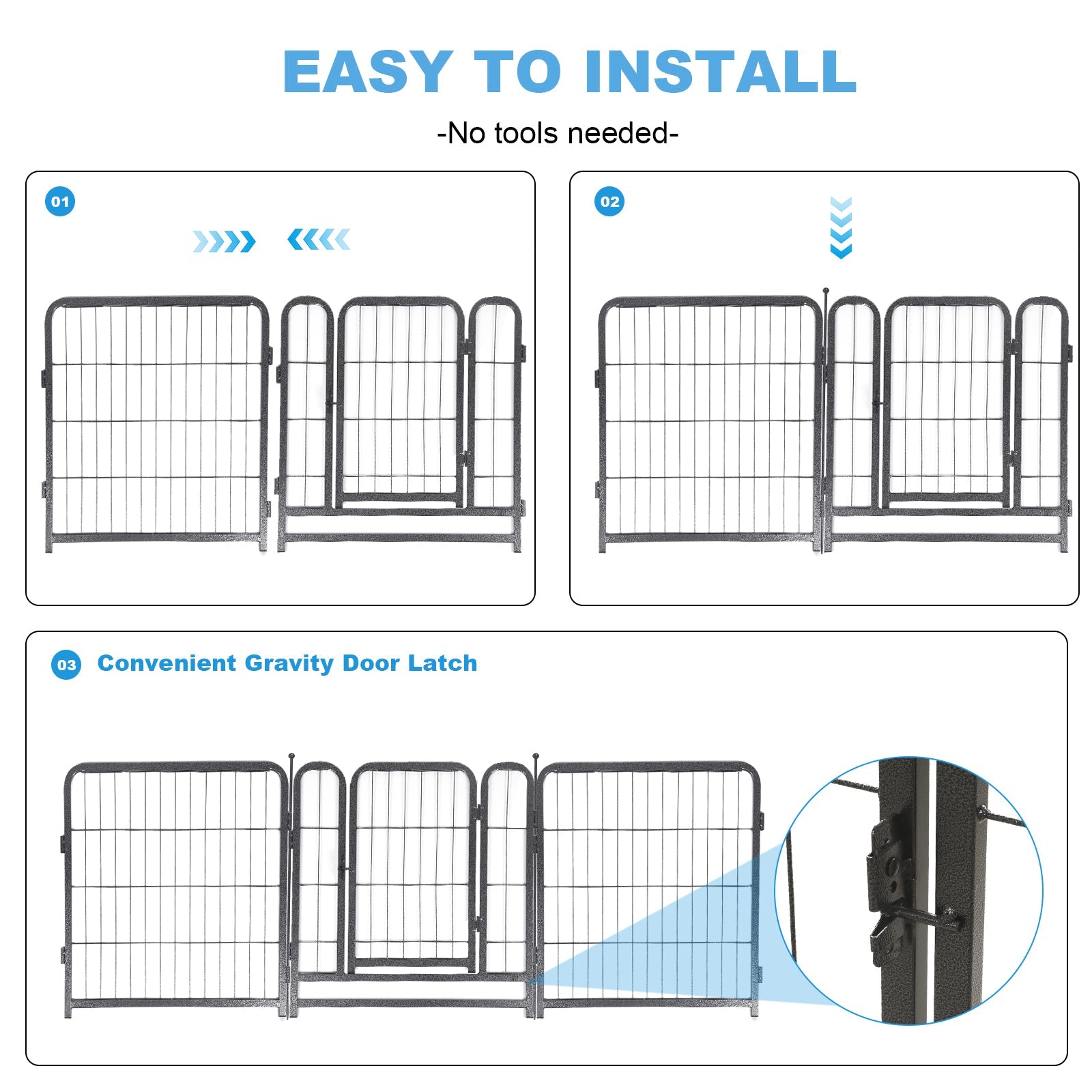 EASY TO INSTALL

-No tools needed-

01

02

03 Convenient Gravity Door Latch